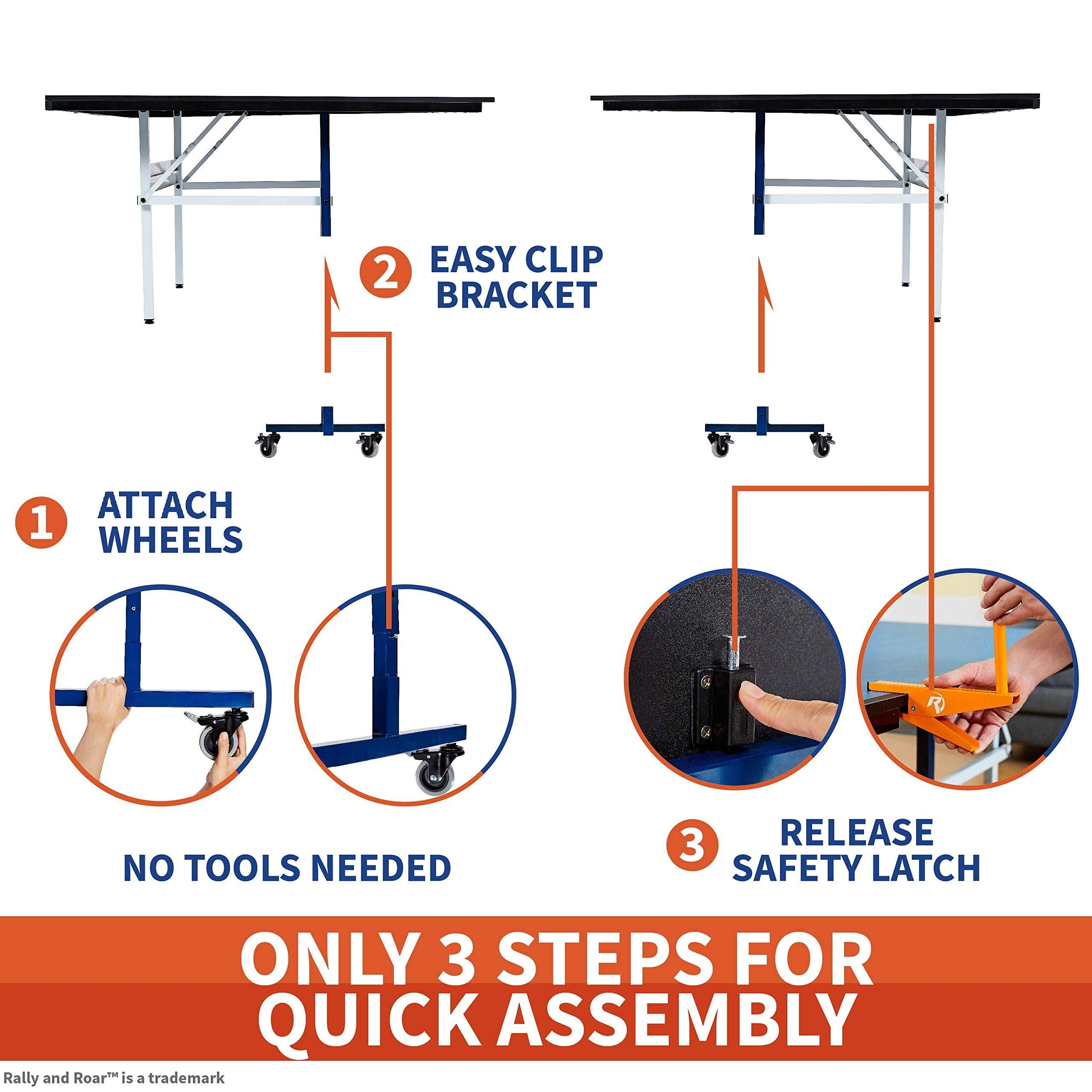 2 EASY CLIP BRACKET

1 ATTACH WHEELS

NO TOOLS NEEDED

3 RELEASE SAFETY LATCH

ONLY 3 STEPS FOR QUICK ASSEMBLY

Rally and Roar™ is a trademark